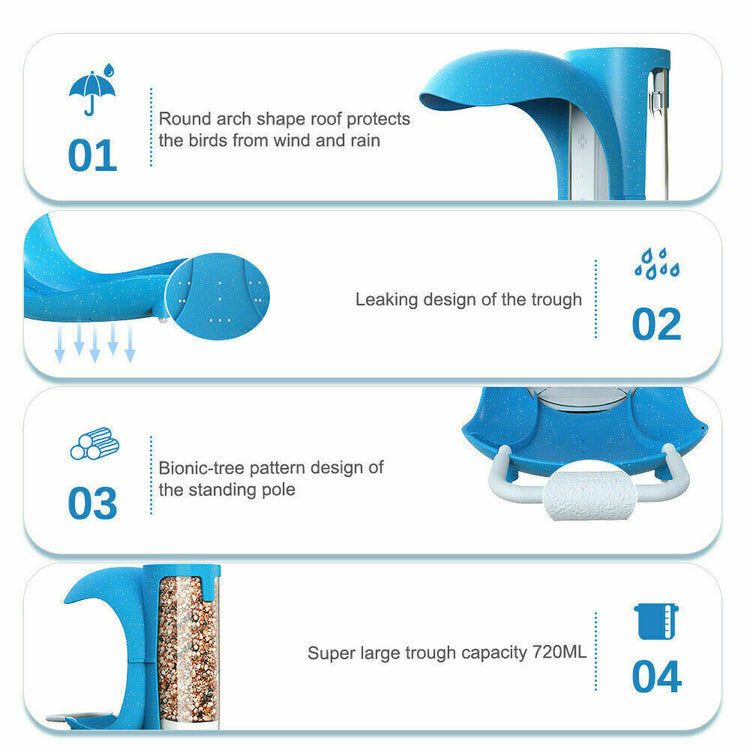 01

Round arch shape roof protects the birds from wind and rain

Leaking design of the trough

02

03

Bionic-tree pattern design of the standing pole

Super large trough capacity 720ML

04